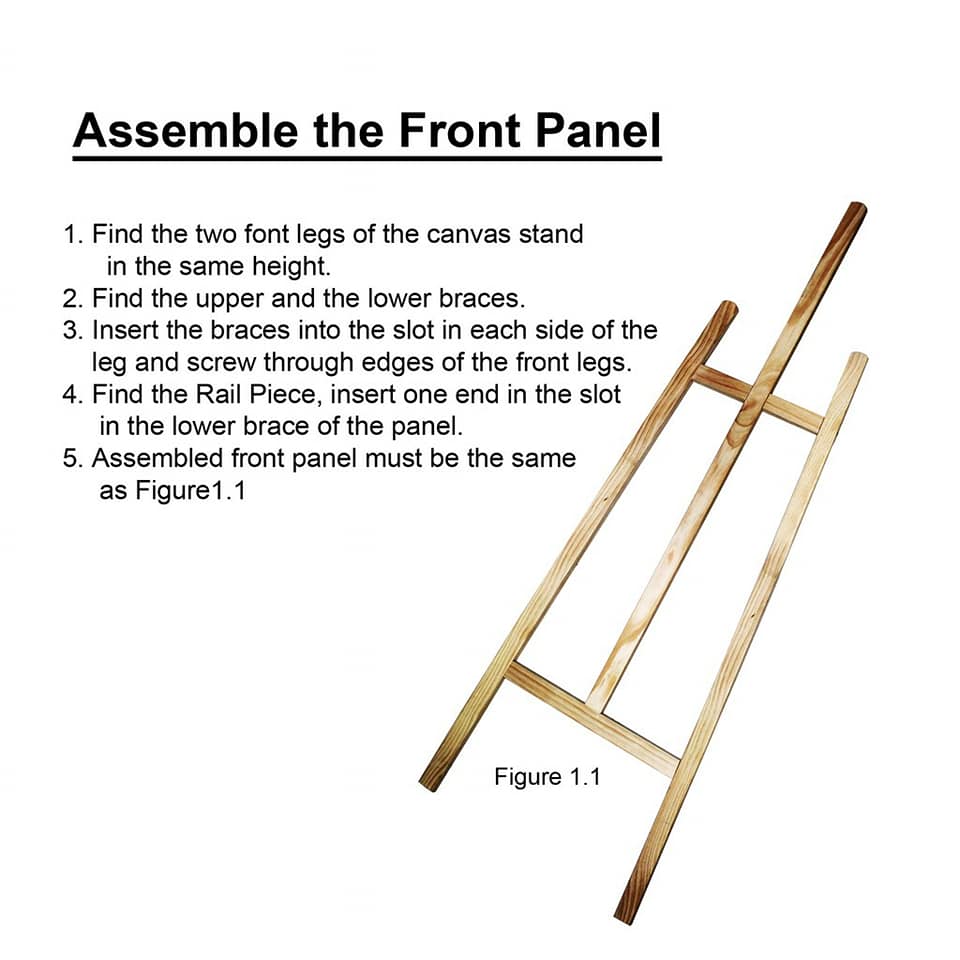 Assemble the Front Panel

1. Find the two font legs of the canvas stand in the same height.
2. Find the upper and the lower braces.
3. Insert the braces into the slot in each side of the leg and screw through edges of the front legs.
4. Find the Rail Piece, insert one end in the slot in the lower brace of the panel.
5. Assembled front panel must be the same as Figure1.1

Figure 1.1