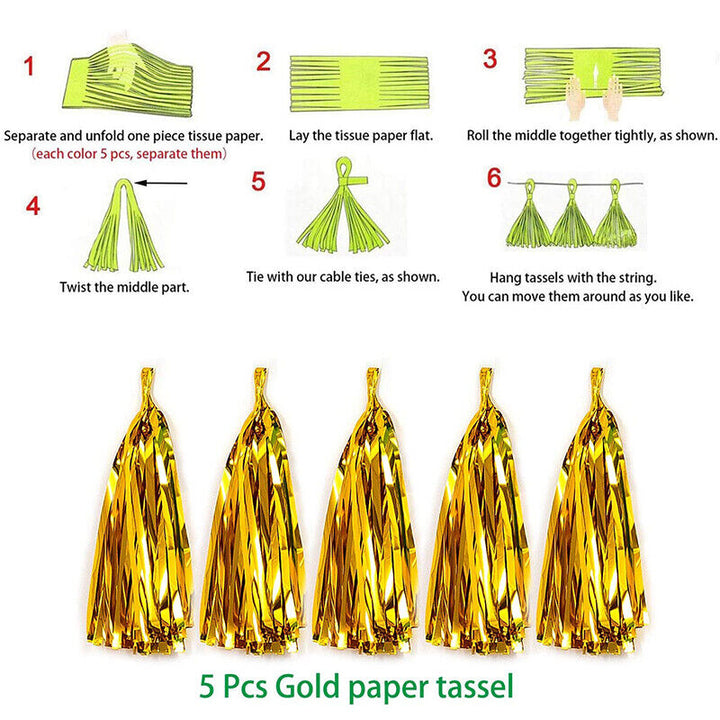 1

Separate and unfold one piece tissue paper.
(each color 5 pcs, separate them)

2

Lay the tissue paper flat.

3

Roll the middle together tightly, as shown.

4

Twist the middle part.

5

Tie with our cable ties, as shown.

6

Hang tassels with the string.
You can move them around as you like.

5 Pcs Gold paper tassel