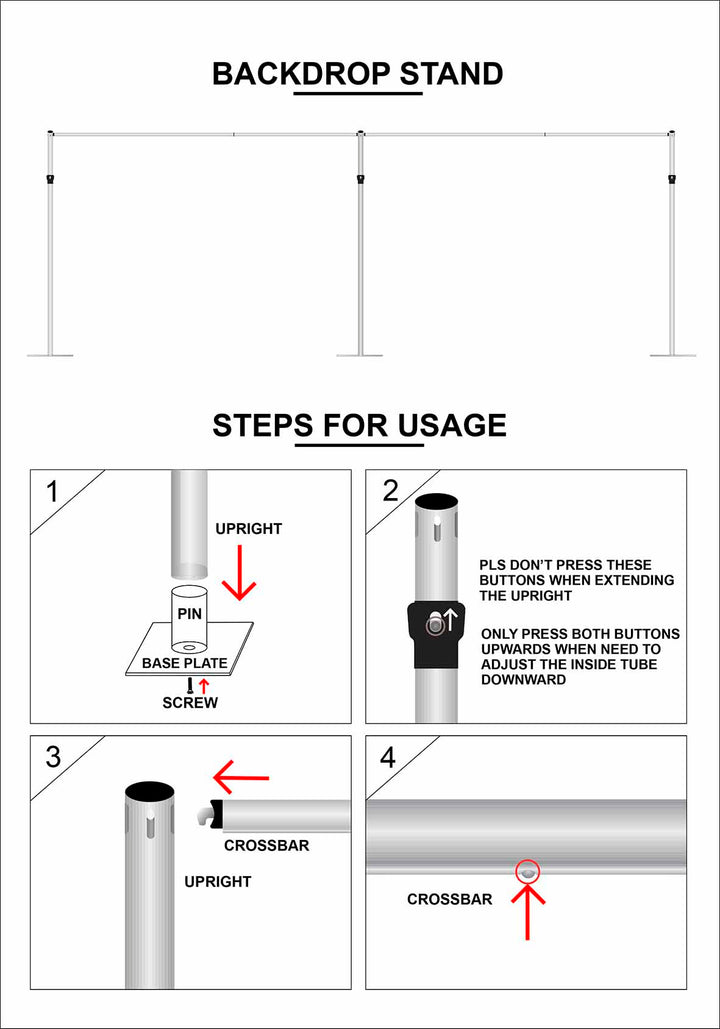 BACKDROP STAND

STEPS FOR USAGE

1

UPRIGHT

PIN

BASE PLATE

SCREW

2

PLS DON'T PRESS THESE BUTTONS WHEN EXTENDING THE UPRIGHT

ONLY PRESS BOTH BUTTONS UPWARDS WHEN NEED TO ADJUST THE INSIDE TUBE DOWNWARD

3

CROSSBAR

UPRIGHT

4

CROSSBAR