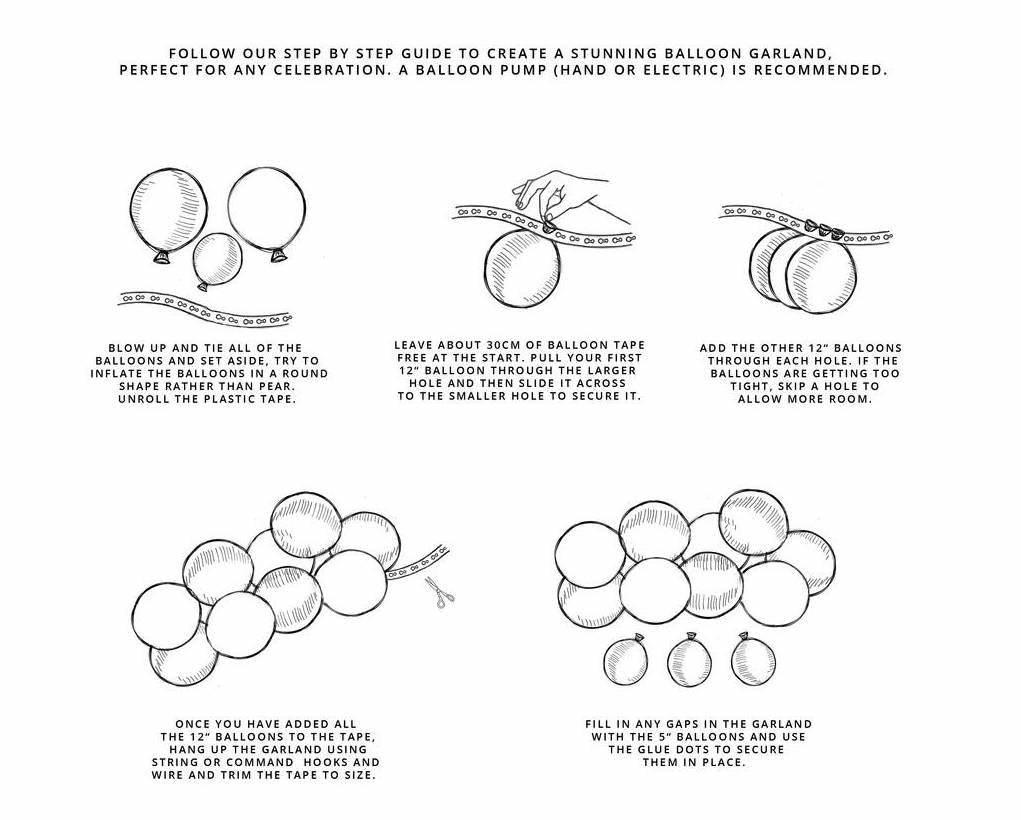 FOLLOW OUR STEP BY STEP GUIDE TO CREATE A STUNNING BALLOON GARLAND, PERFECT FOR ANY CELEBRATION. A BALLOON PUMP (HAND OR ELECTRIC) IS RECOMMENDED.

BLOW UP AND TIE ALL OF THE BALLOONS AND SET ASIDE, TRY TO INFLATE THE BALLOONS IN A ROUND SHAPE RATHER THAN PEAR. UNROLL THE PLASTIC TAPE.

LEAVE ABOUT 30CM OF BALLOON TAPE FREE AT THE START. PULL YOUR FIRST 12" BALLOON THROUGH THE LARGER HOLE AND THEN SLIDE IT ACROSS TO THE SMALLER HOLE TO SECURE IT.

ADD THE OTHER 12" BALLOONS THROUGH EACH HOLE. IF THE BALLOONS ARE GETTING TOO TIGHT, SKIP A HOLE TO ALLOW MORE ROOM.

ONCE YOU HAVE ADDED ALL THE 12" BALLOONS TO THE TAPE, HANG UP THE GARLAND USING STRING OR COMMAND HOOKS AND WIRE AND TRIM THE TAPE TO SIZE.

FILL IN ANY GAPS IN THE GARLAND WITH THE 5" BALLOONS AND USE THE GLUE DOTS TO SECURE THEM IN PLACE.