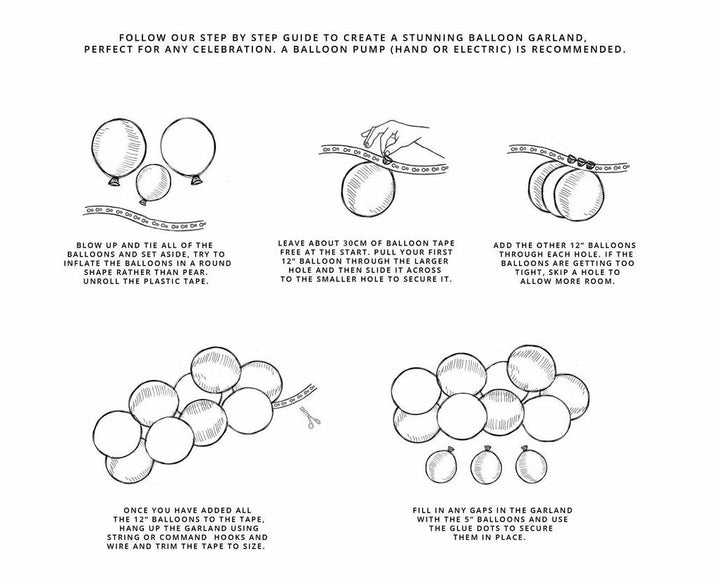 FOLLOW OUR STEP BY STEP GUIDE TO CREATE A STUNNING BALLOON GARLAND, PERFECT FOR ANY CELEBRATION. A BALLOON PUMP (HAND OR ELECTRIC) IS RECOMMENDED.

BLOW UP AND TIE ALL OF THE BALLOONS AND SET ASIDE, TRY TO INFLATE THE BALLOONS IN A ROUND SHAPE RATHER THAN PEAR. UNROLL THE PLASTIC TAPE.

LEAVE ABOUT 30CM OF BALLOON TAPE FREE AT THE START. PULL YOUR FIRST 12" BALLOON THROUGH THE LARGER HOLE AND THEN SLIDE IT ACROSS TO THE SMALLER HOLE TO SECURE IT.

ADD THE OTHER 12" BALLOONS THROUGH EACH HOLE. IF THE BALLOONS ARE GETTING TOO TIGHT, SKIP A HOLE TO ALLOW MORE ROOM.

ONCE YOU HAVE ADDED ALL THE 12" BALLOONS TO THE TAPE, HANG UP THE GARLAND USING STRING OR COMMAND HOOKS AND WIRE AND TRIM THE TAPE TO SIZE.

FILL IN ANY GAPS IN THE GARLAND WITH THE 5" BALLOONS AND USE THE GLUE DOTS TO SECURE THEM IN PLACE.