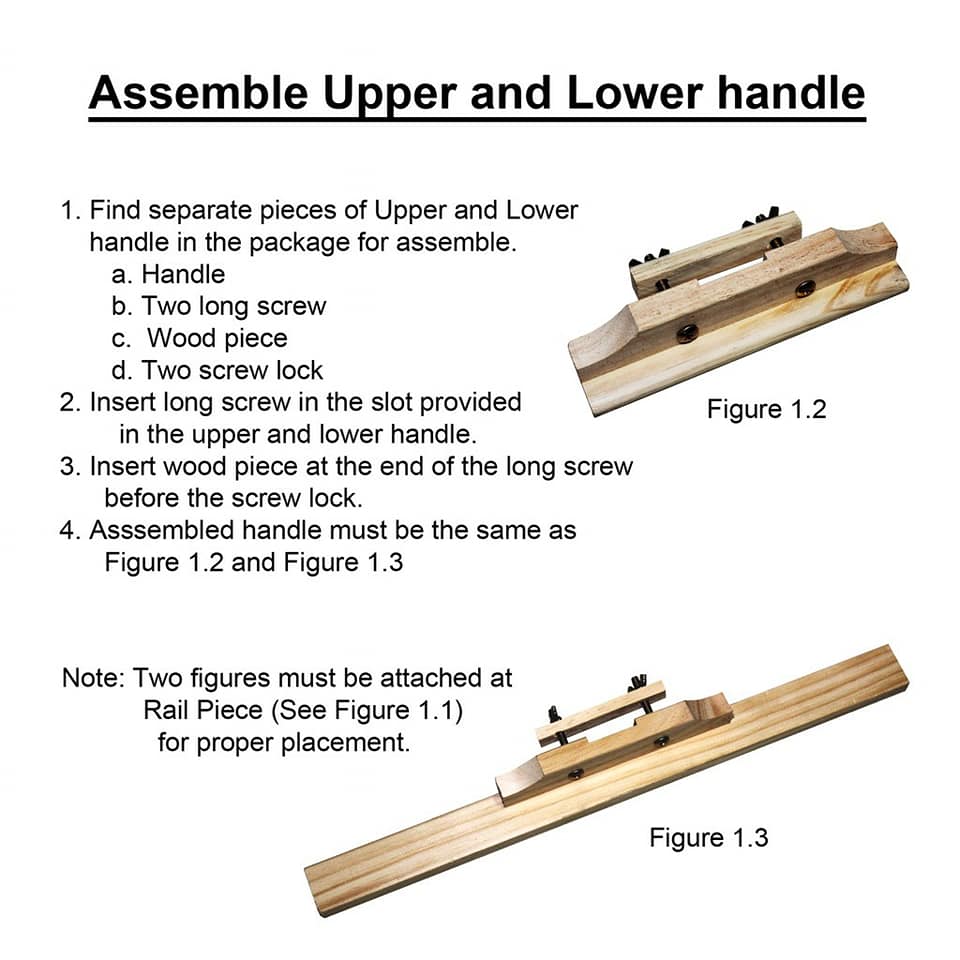 Assemble Upper and Lower handle

1. Find separate pieces of Upper and Lower handle in the package for assemble.
a. Handle
b. Two long screw
c. Wood piece
d. Two screw lock
2. Insert long screw in the slot provided in the upper and lower handle.
3. Insert wood piece at the end of the long screw before the screw lock.
4. Asssembled handle must be the same as Figure 1.2 and Figure 1.3

Figure 1.2

Note: Two figures must be attached at Rail Piece (See Figure 1.1) for proper placement.

Figure 1.3