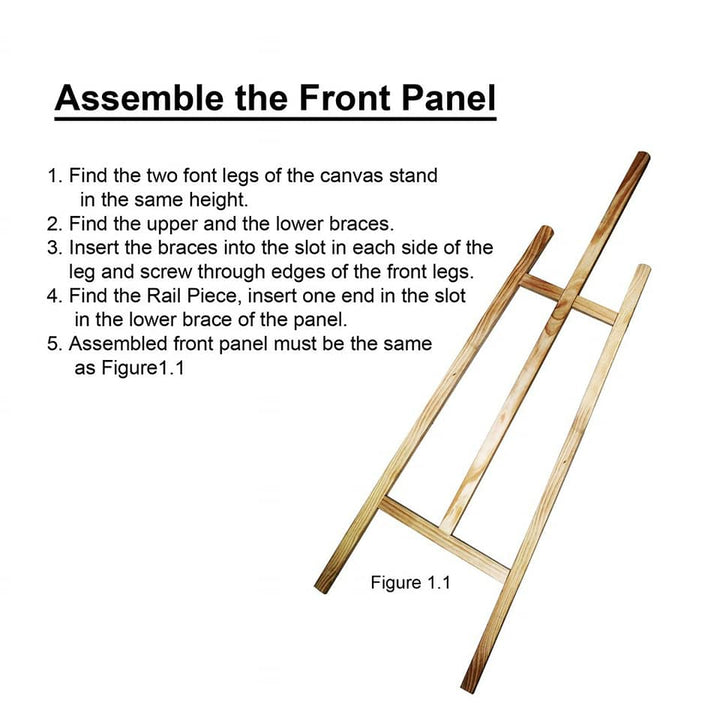 Assemble the Front Panel

1. Find the two font legs of the canvas stand in the same height.
2. Find the upper and the lower braces.
3. Insert the braces into the slot in each side of the leg and screw through edges of the front legs.
4. Find the Rail Piece, insert one end in the slot in the lower brace of the panel.
5. Assembled front panel must be the same as Figure1.1

Figure 1.1