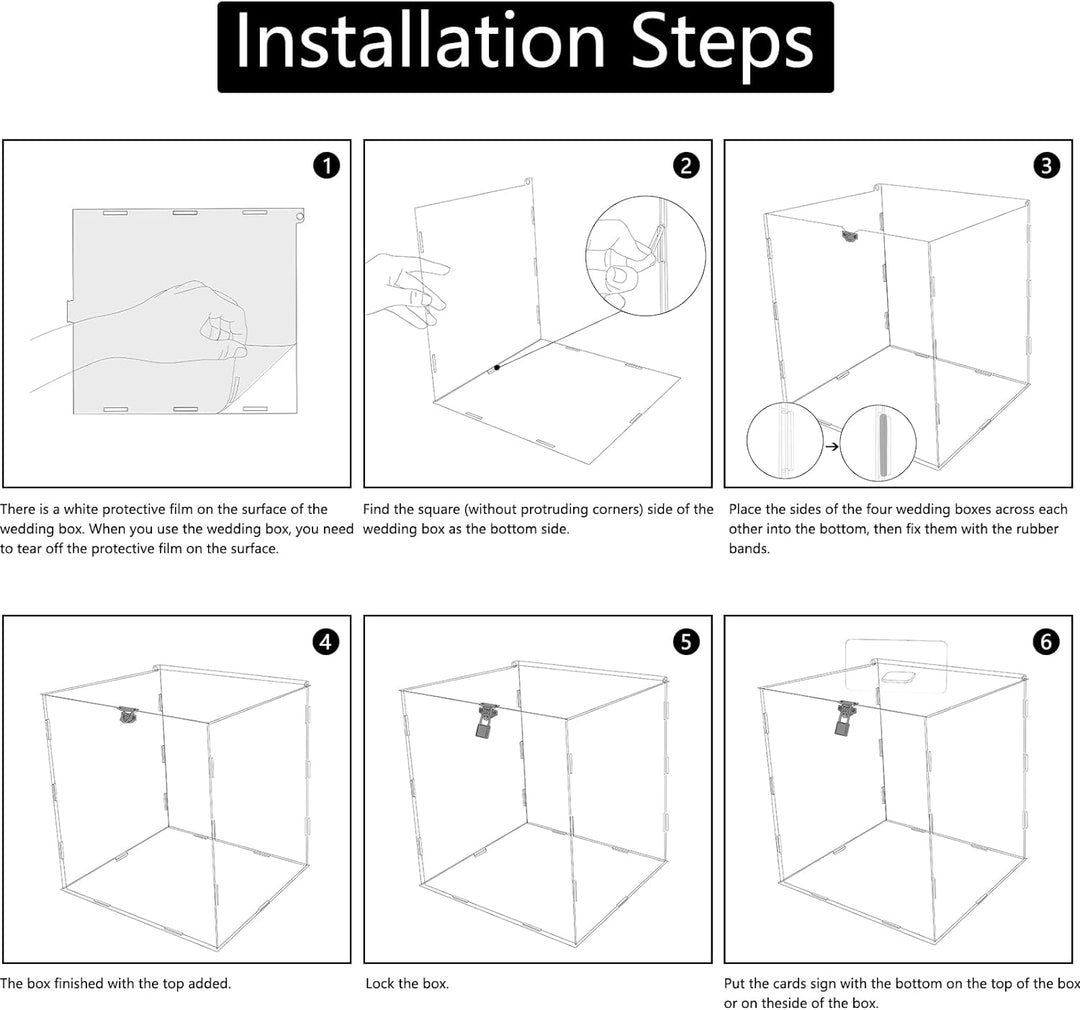 Installation Steps

1

There is a white protective film on the surface of the wedding box. When you use the wedding box, you need to tear off the protective film on the surface.

2

Find the square (without protruding corners) side of the wedding box as the bottom side.

3

Place the sides of the four wedding boxes across each other into the bottom, then fix them with the rubber bands.

4

The box finished with the top added.

5

Lock the box.

6

Put the cards sign with the bottom on the top of the box or on theside of the box.