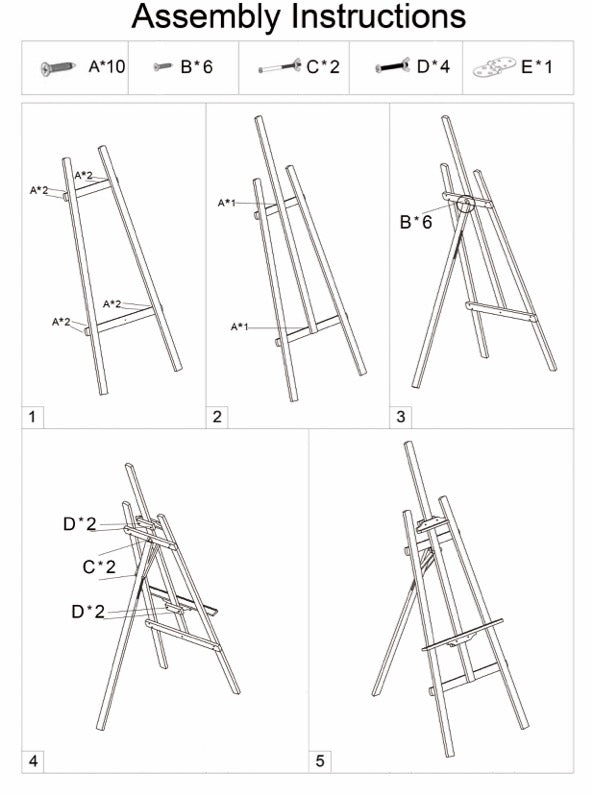 Assembly Instructions

A*10 B*6 C*2 D*4 E*1

A*2
A*2
A*2
A*2
1

A*1
A*1
2

B*6
3

D*2
C*2
D*2
4

5