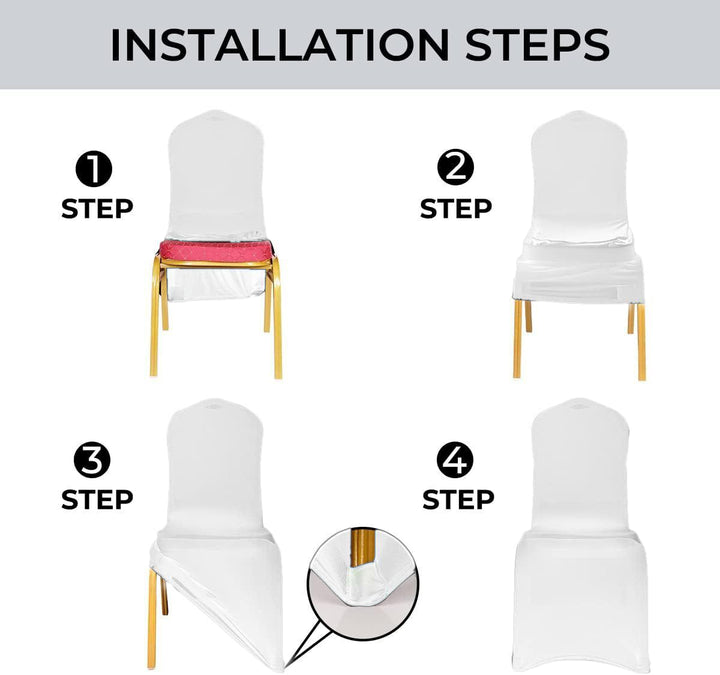 INSTALLATION STEPS

1
STEP

2
STEP

3
STEP

4
STEP