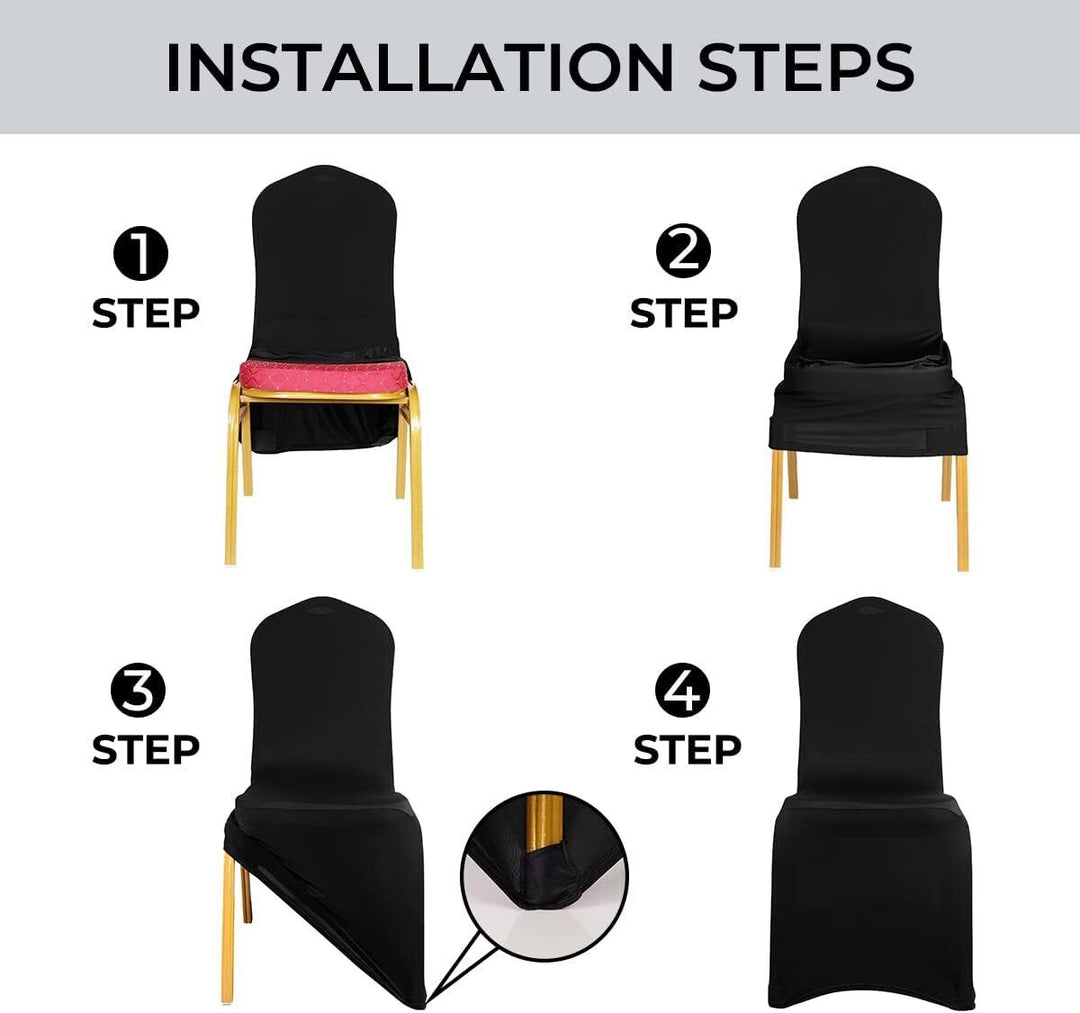 INSTALLATION STEPS

1 STEP

2 STEP

3 STEP

4 STEP